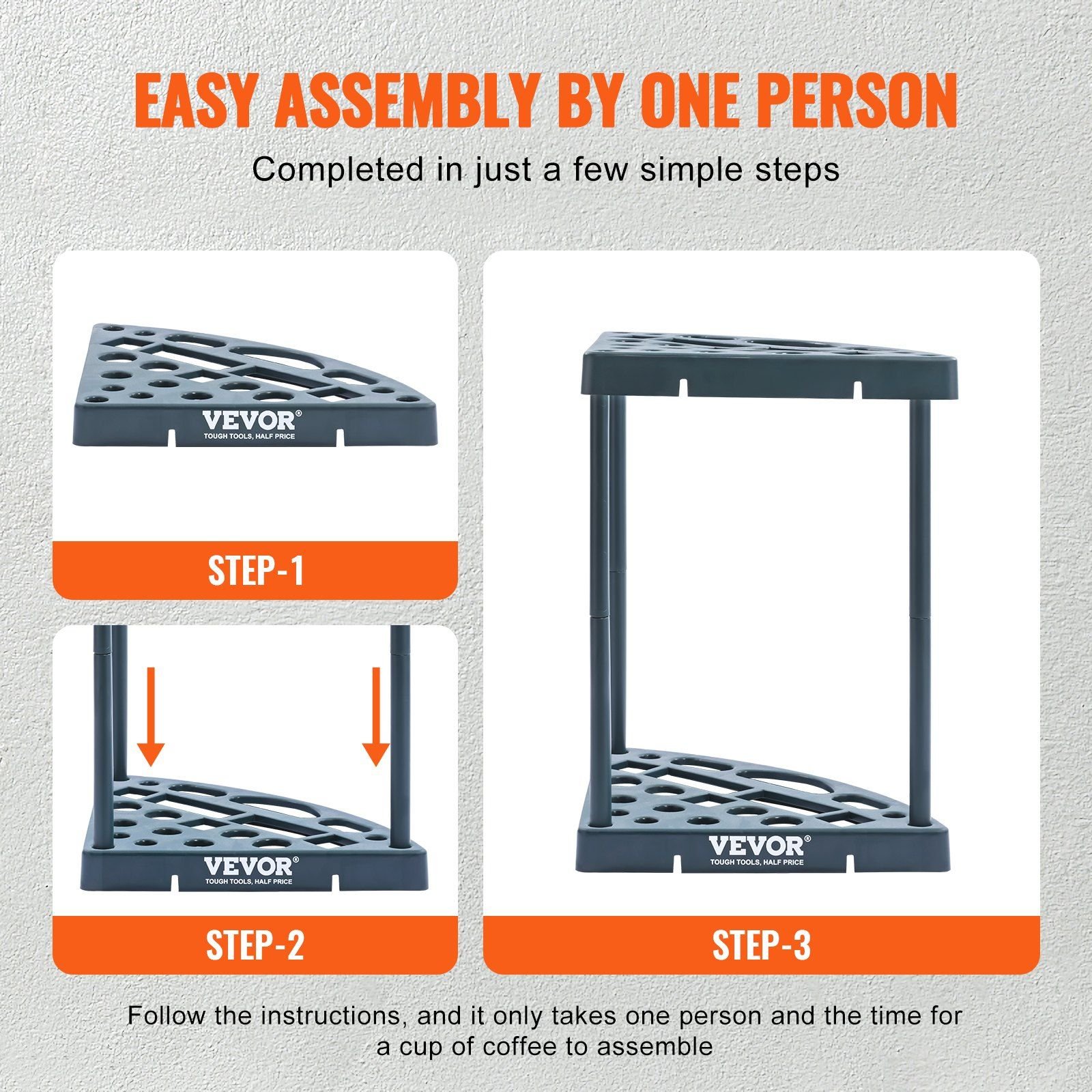 EASY ASSEMBLY BY ONE PERSON

Completed in just a few simple steps

VEVOR®
TOUGH TOOLS, HALF PRICE

STEP-1

VEVOR®
TOUGH TOOLS, HALF PRICE

STEP-2

VEVOR®
TOUGH TOOLS, HALF PRICE

STEP-3

Follow the instructions, and it only takes one person and the time for a cup of coffee to assemble