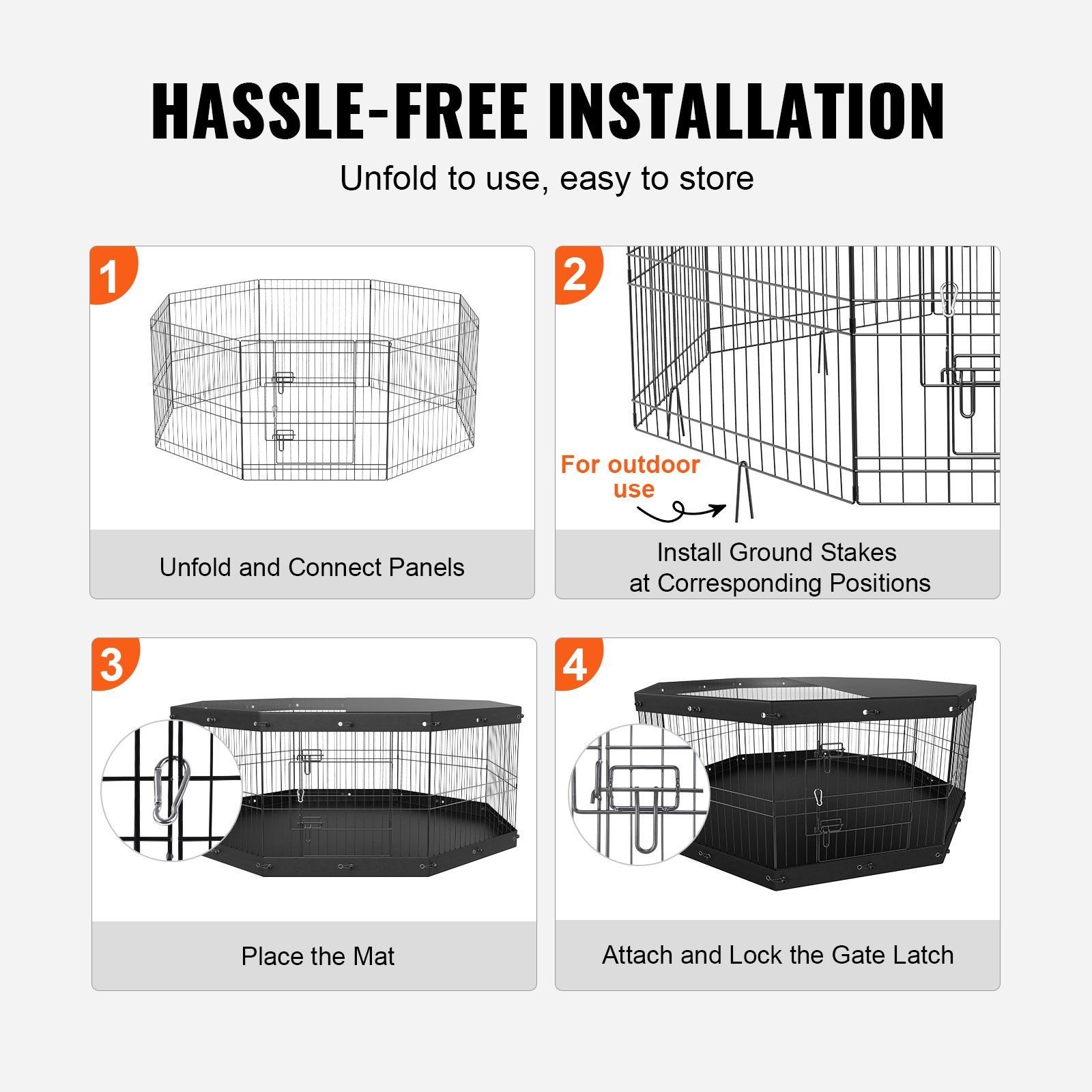 HASSLE-FREE INSTALLATION

Unfold to use, easy to store

1

Unfold and Connect Panels

2

For outdoor use

Install Ground Stakes at Corresponding Positions

3

Place the Mat

4

Attach and Lock the Gate Latch